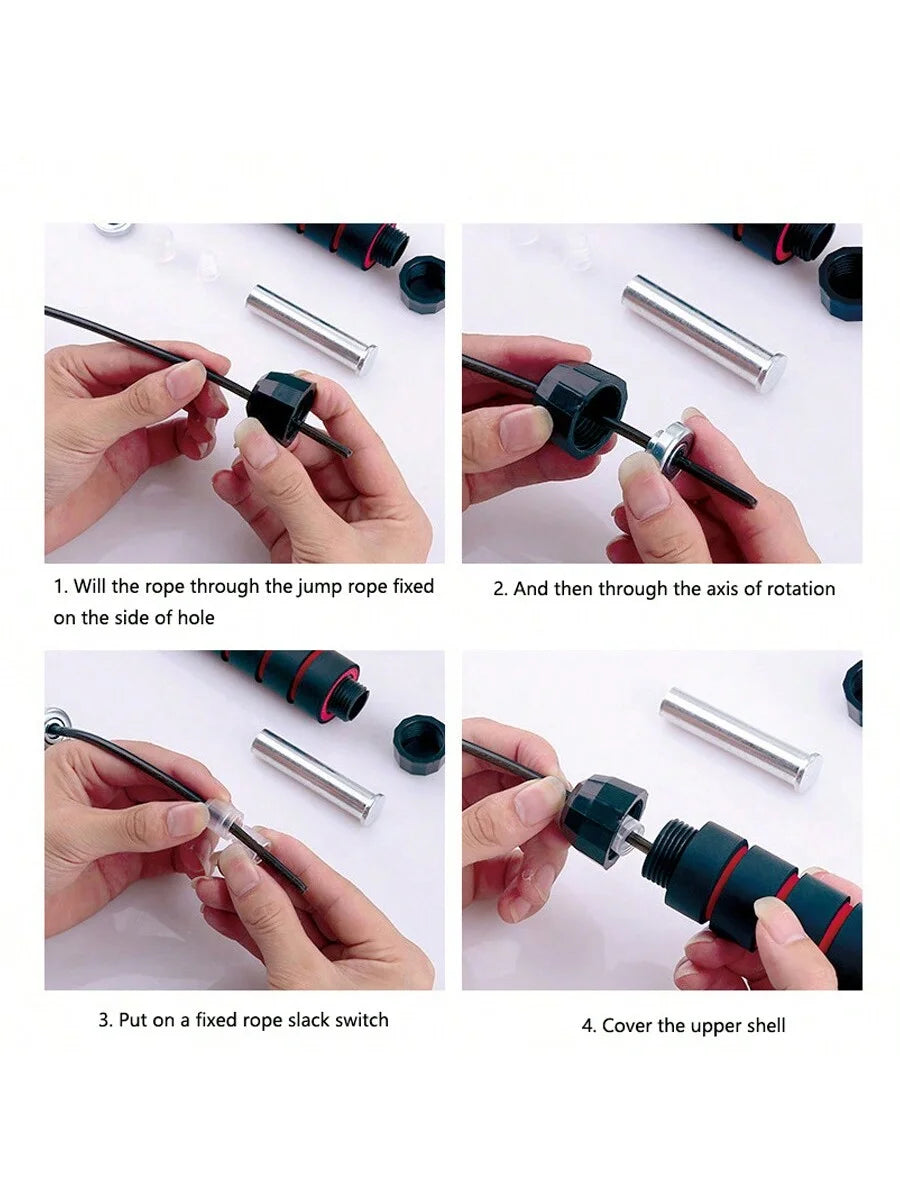 1. Will the rope through the jump rope fixed on the side of hole

2. And then through the axis of rotation

3. Put on a fixed rope slack switch

4. Cover the upper shell